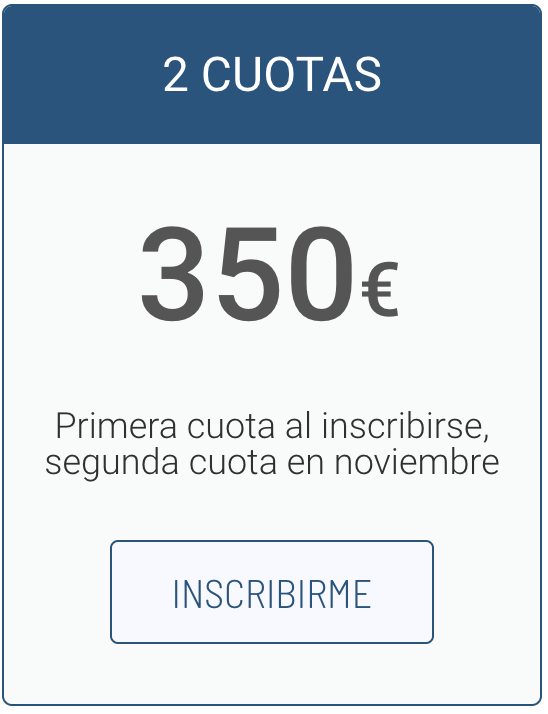 2 CUOTAS

350€

Primera cuota al inscribirse, segunda cuota en noviembre

INSCRIBIRME