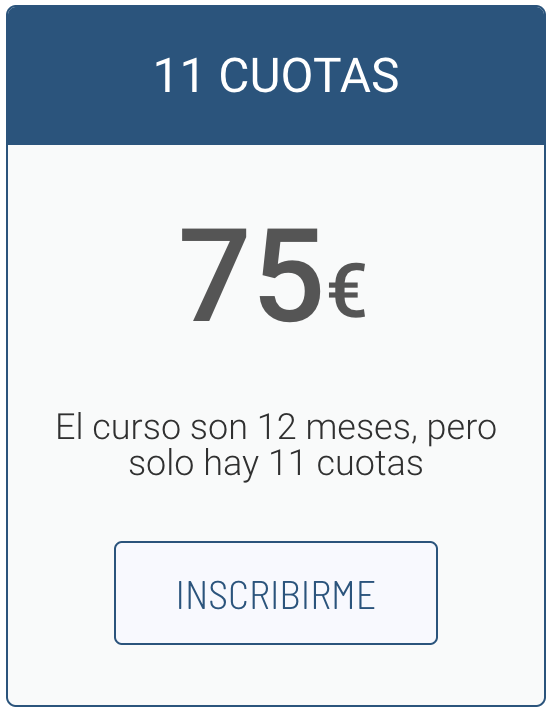 11 CUOTAS

75€

El curso son 12 meses, pero solo hay 11 cuotas

INSCRIBIRME